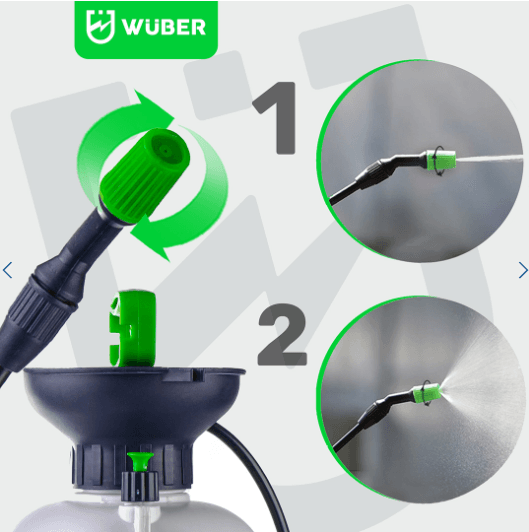 WÜBER

1

2