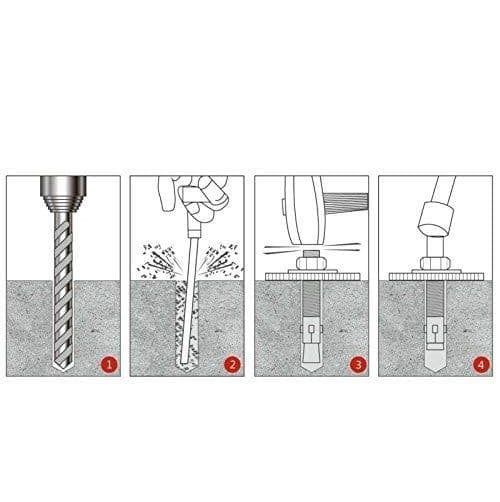 1

2

3

4